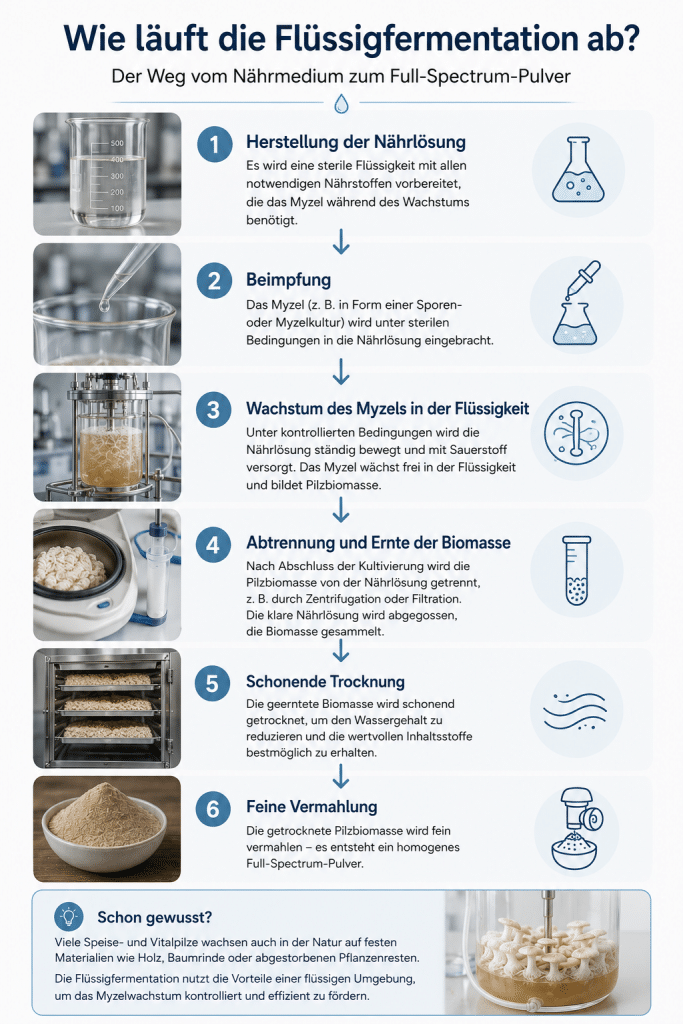 Wie läuft die Flüssigfermentation ab?

Der Weg vom Nährmedium zum Full-Spectrum-Pulver

500
400
300
200
100

1 Herstellung der Nährlösung

Es wird eine sterile Flüssigkeit mit allen notwendigen Nährstoffen vorbereitet, die das Myzel während des Wachstums benötigt.

2 Beimpfung

Das Myzel (z. B. in Form einer Sporen- oder Myzelkultur) wird unter sterilen Bedingungen in die Nährlösung eingebracht.

3 Wachstum des Myzels in der Flüssigkeit

Unter kontrollierten Bedingungen wird die Nährlösung ständig bewegt und mit Sauerstoff versorgt. Das Myzel wächst frei in der Flüssigkeit und bildet Pilzbiomasse.

4 Abtrennung und Ernte der Biomasse

Nach Abschluss der Kultivierung wird die Pilzbiomasse von der Nährlösung getrennt, z. B. durch Zentrifugation oder Filtration. Die klare Nährlösung wird abgegossen, die Biomasse gesammelt.

5 Schonende Trocknung

Die geerntete Biomasse wird schonend getrocknet, um den Wassergehalt zu reduzieren und die wertvollen Inhaltsstoffe bestmöglich zu erhalten.

6 Feine Vermahlung

Die getrocknete Pilzbiomasse wird fein vermahlen – es entsteht ein homogenes Full-Spectrum-Pulver.

Schon gewusst?

Viele Speise- und Vitalpilze wachsen auch in der Natur auf festen Materialien wie Holz, Baumrinde oder abgestorbenen Pflanzenresten.

Die Flüssigfermentation nutzt die Vorteile einer flüssigen Umgebung, um das Myzelwachstum kontrolliert und effizient zu fördern.